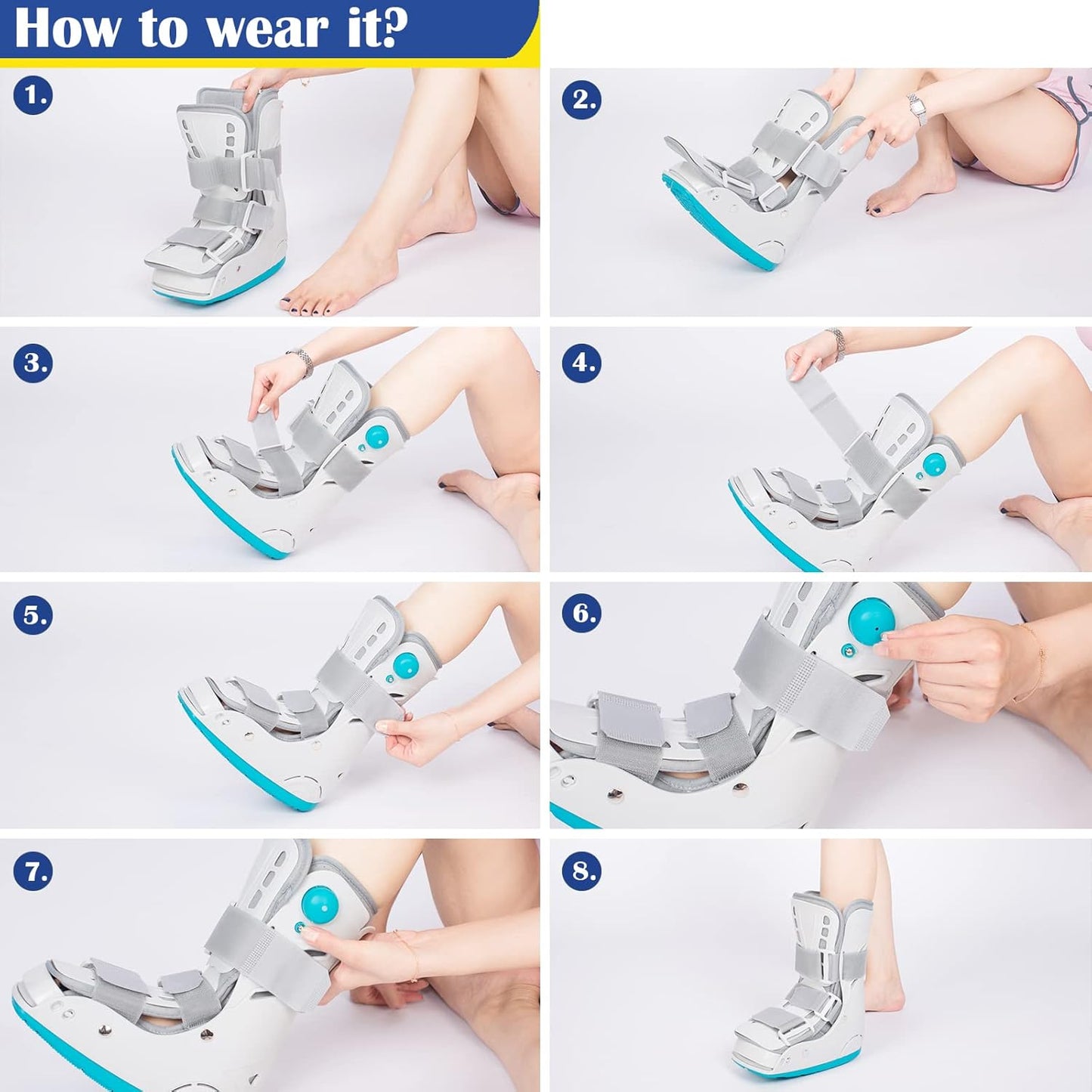 How to wear it?

1.

2.

3.

4.

5.

6.

7.

8.