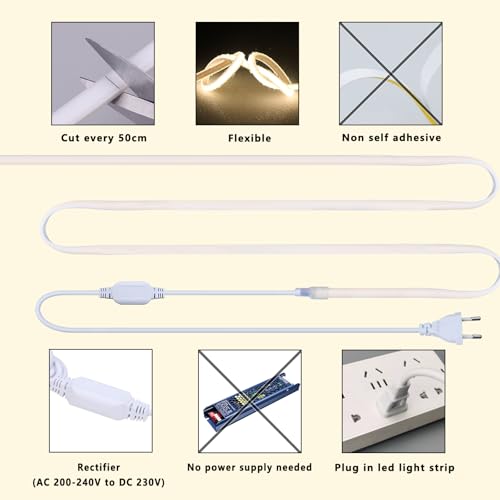 Cut every 50cm

Flexible

Non self adhesive

Rectifier
(AC 200-240V to DC 230V)

No power supply needed

Plug in led light strip