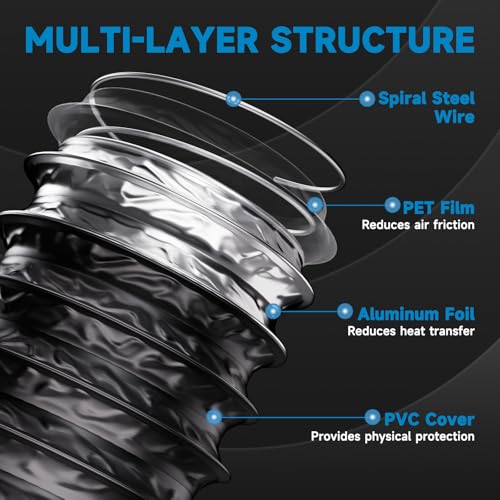 MULTI-LAYER STRUCTURE

Spiral Steel Wire

PET Film
Reduces air friction

Aluminum Foil
Reduces heat transfer

PVC Cover
Provides physical protection