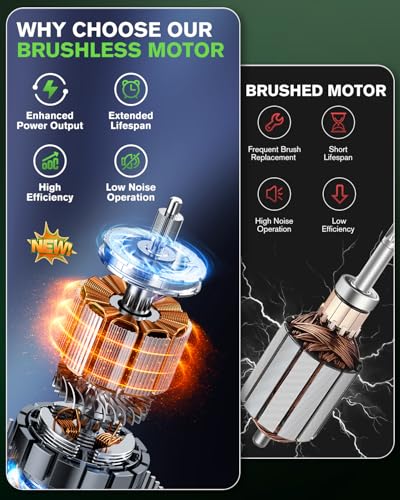 WHY CHOOSE OUR
BRUSHLESS MOTOR

Enhanced Power Output

Extended Lifespan

High Efficiency

Low Noise Operation

NEW!

BRUSHED MOTOR

Frequent Brush Replacement

Short Lifespan

High Noise Operation

Low Efficiency