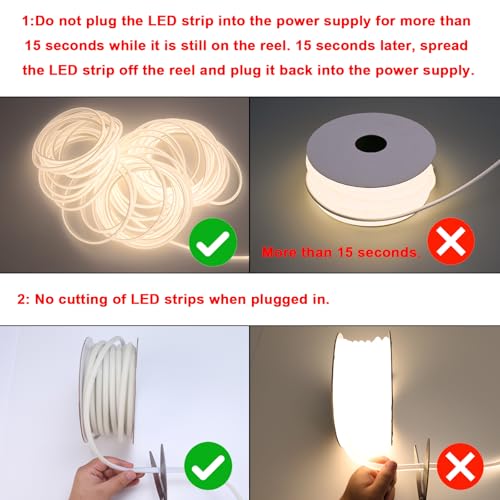 1:Do not plug the LED strip into the power supply for more than 15 seconds while it is still on the reel. 15 seconds later, spread the LED strip off the reel and plug it back into the power supply.

More than 15 seconds.

2: No cutting of LED strips when plugged in.