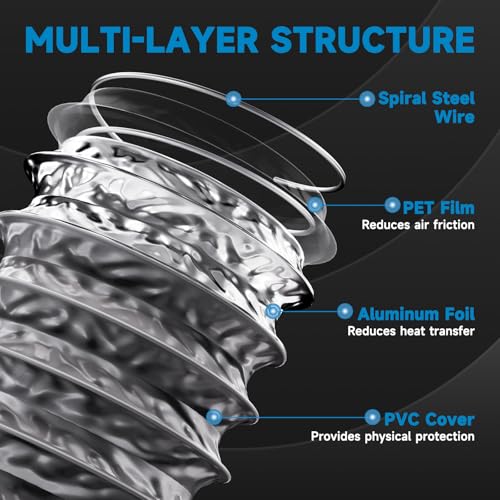 MULTI-LAYER STRUCTURE

Spiral Steel Wire

PET Film
Reduces air friction

Aluminum Foil
Reduces heat transfer

PVC Cover
Provides physical protection