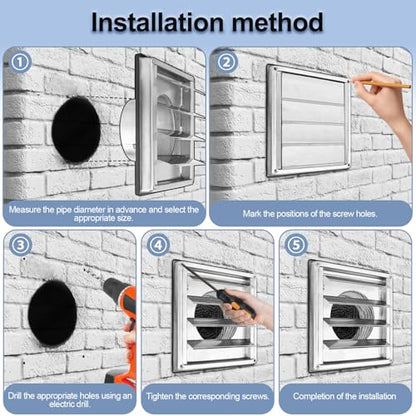 Installation method

①

Measure the pipe diameter in advance and select the appropriate size.

②

Mark the positions of the screw holes.

③

Drill the appropriate holes using an electric drill.

④

Tighten the corresponding screws.

⑤

Completion of the installation