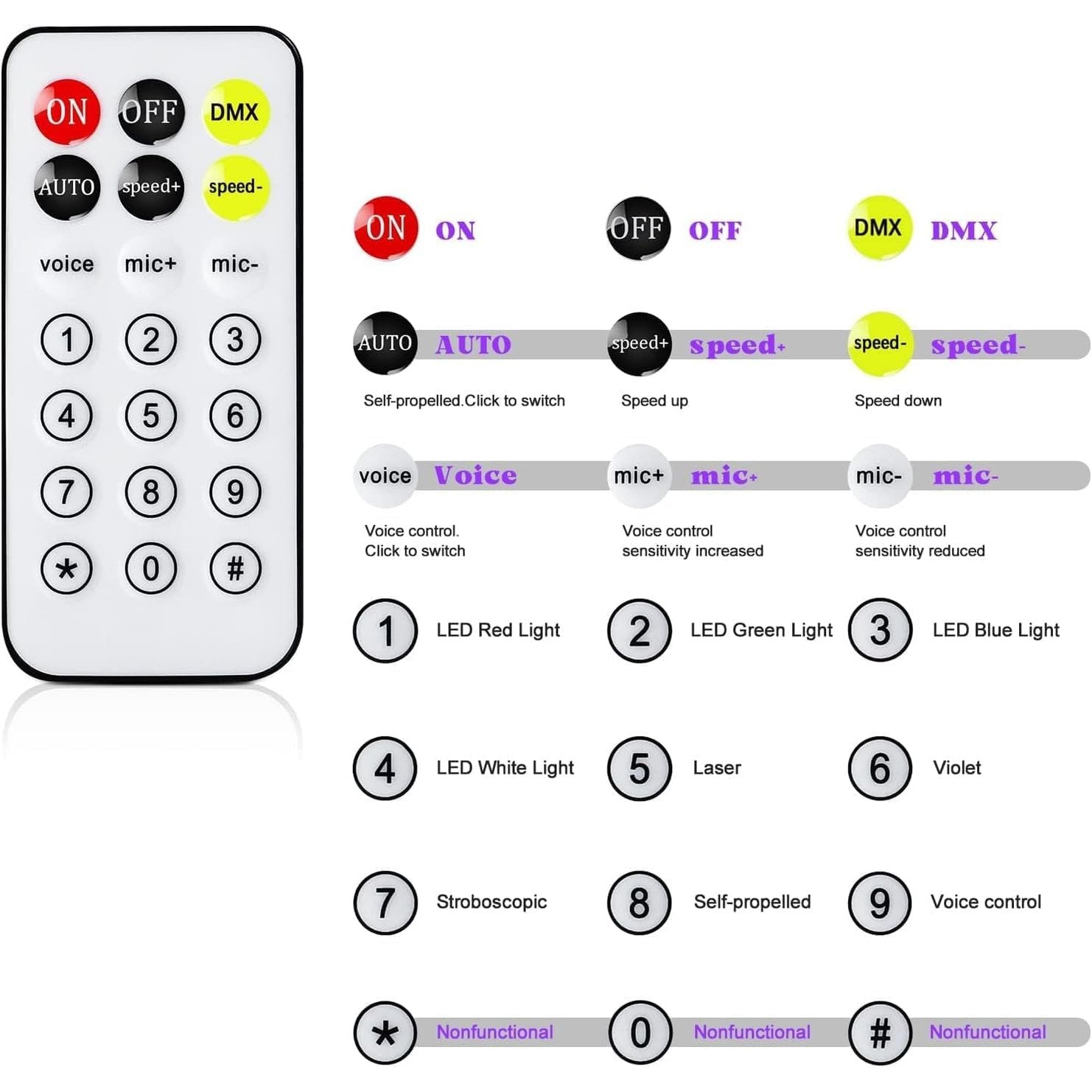 ON OFF DMX
AUTO speed+ speed-
voice mic+ mic-
1 2 3
4 5 6
7 8 9
* 0 #

ON ON
OFF OFF
DMX DMX

AUTO AUTO
Self-propelled.Click to switch

speed+ speed+
Speed up

speed- speed-
Speed down

voice Voice
Voice control. Click to switch

mic+ mic+
Voice control sensitivity increased

mic- mic-
Voice control sensitivity reduced

1 LED Red Light
2 LED Green Light
3 LED Blue Light
4 LED White Light
5 Laser
6 Violet
7 Stroboscopic
8 Self-propelled
9 Voice control
* Nonfunctional
0 Nonfunctional
# Nonfunctional