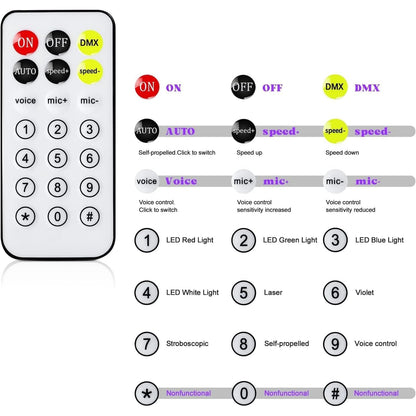 ON OFF DMX
AUTO speed+ speed-
voice mic+ mic-
1 2 3
4 5 6
7 8 9
* 0 #

ON ON
OFF OFF
DMX DMX

AUTO AUTO
Self-propelled Click to switch
speed+ speed-
Speed up
speed- speed-
Speed down

voice Voice
Voice control Click to switch
mic+ mic-
Voice control sensitivity increased
mic- mic-
Voice control sensitivity reduced

1 LED Red Light
2 LED Green Light
3 LED Blue Light

4 LED White Light
5 Laser
6 Violet

7 Stroboscopic
8 Self-propelled
9 Voice control

* Nonfunctional
0 Nonfunctional
# Nonfunctional