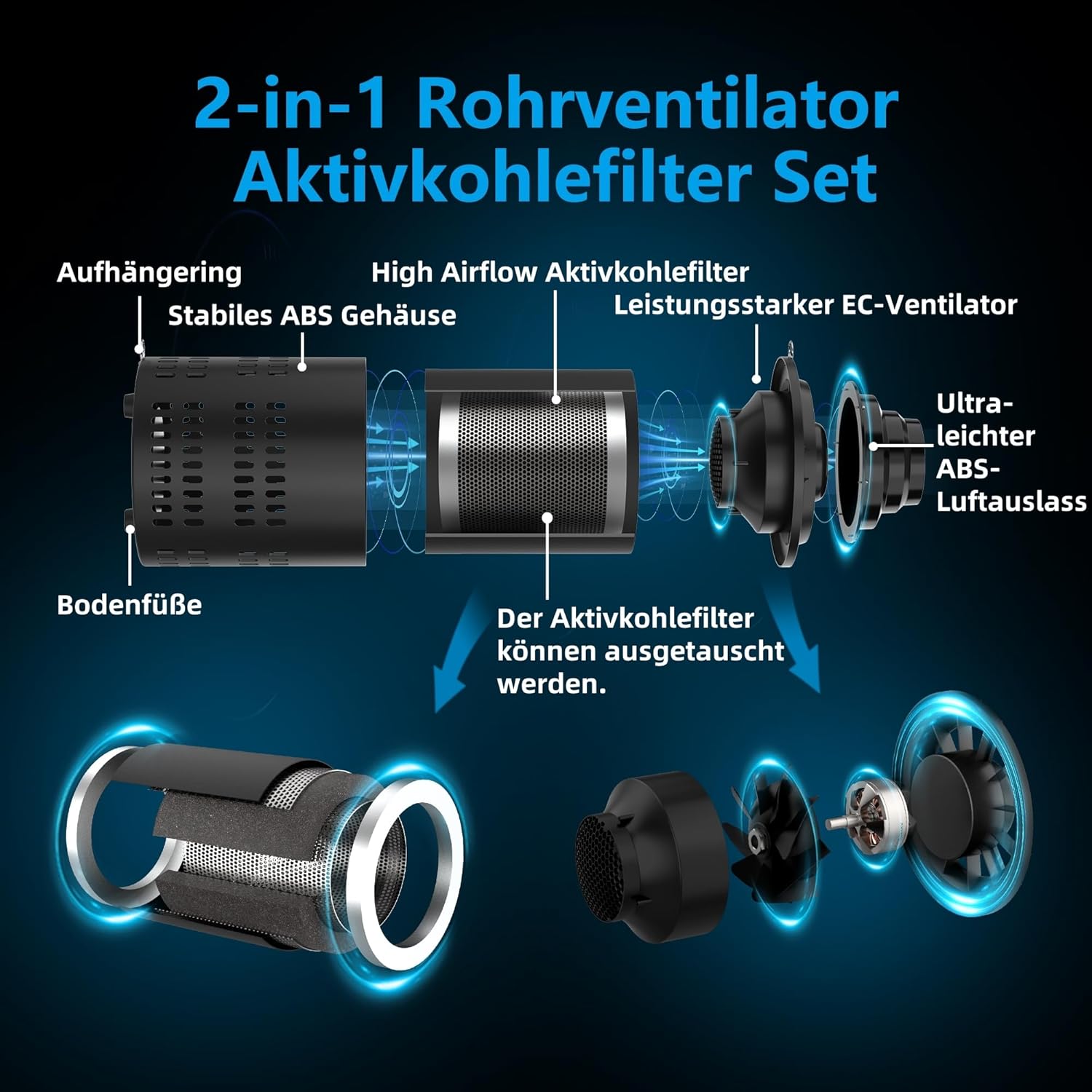 2-in-1 Rohrventilator Aktivkohlefilter Set

Aufhängering

Stabiles ABS Gehäuse

High Airflow Aktivkohlefilter

Leistungsstarker EC-Ventilator

Ultra-leichter ABS-Luftauslass

Bodenfüße

Der Aktivkohlefilter können ausgetauscht werden.