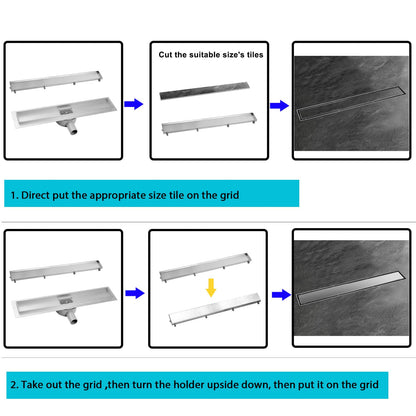 Cut the suitable size's tiles

1. Direct put the appropriate size tile on the grid

2. Take out the grid ,then turn the holder upside down, then put it on the grid