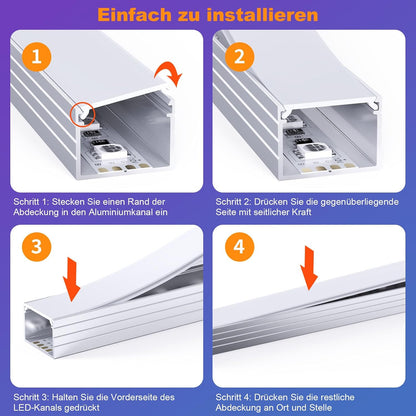 Einfach zu installieren

1

Schritt 1: Stecken Sie einen Rand der Abdeckung in den Aluminiumkanal ein

2

Schritt 2: Drücken Sie die gegenüberliegende Seite mit seitlicher Kraft

3

Schritt 3: Halten Sie die Vorderseite des LED-Kanals gedrückt

4

Schritt 4: Drücken Sie die restliche Abdeckung an Ort und Stelle