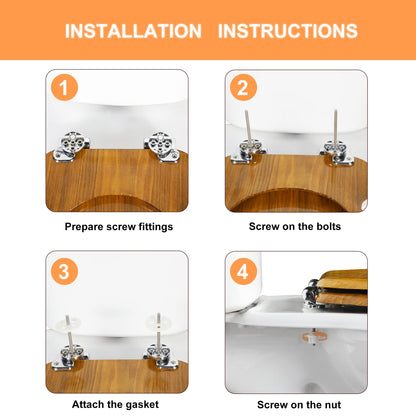 INSTALLATION INSTRUCTIONS

1

Prepare screw fittings

2

Screw on the bolts

3

Attach the gasket

4

Screw on the nut