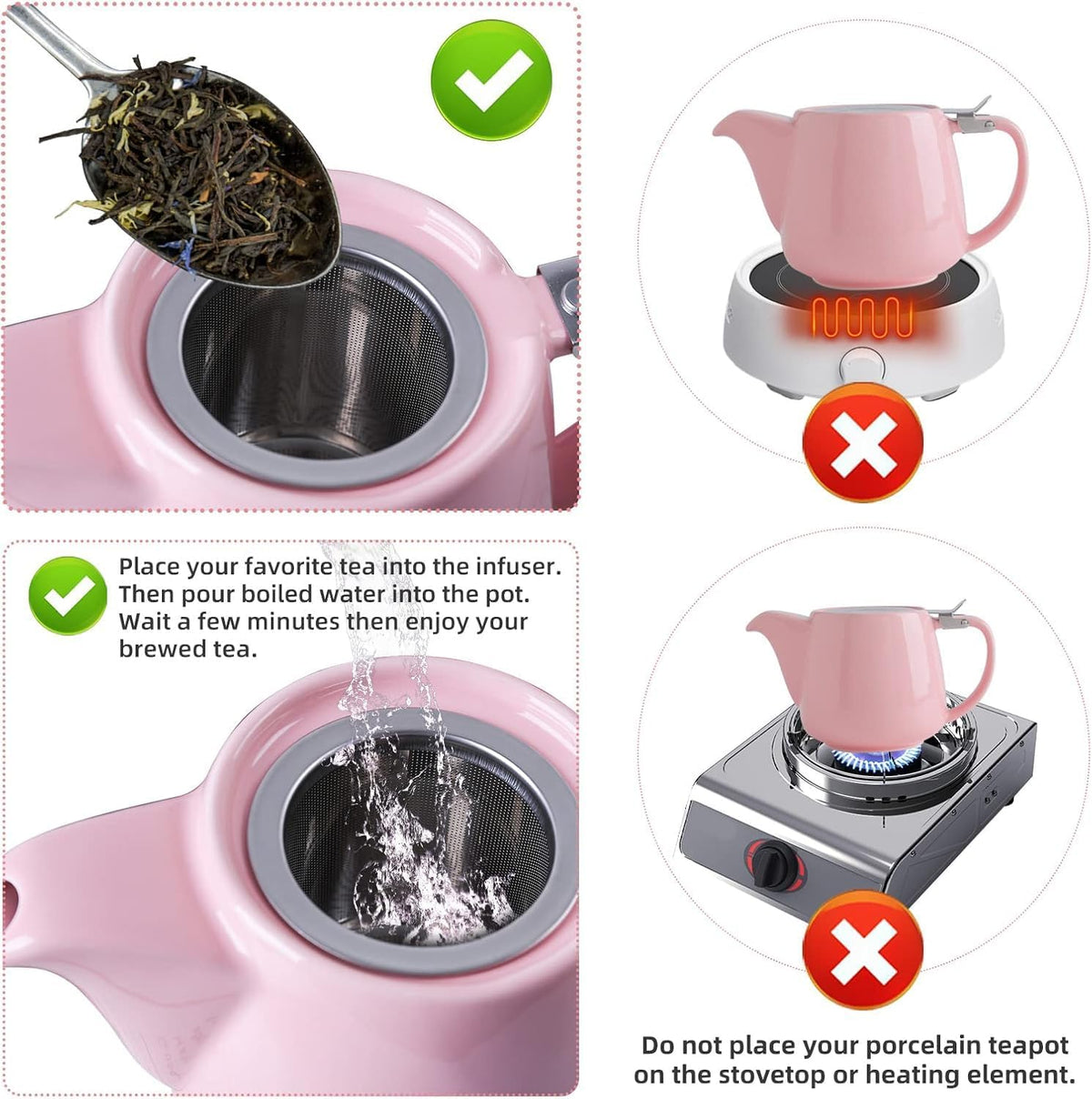 Place your favorite tea into the infuser. Then pour boiled water into the pot. Wait a few minutes then enjoy your brewed tea.

Do not place your porcelain teapot on the stovetop or heating element.