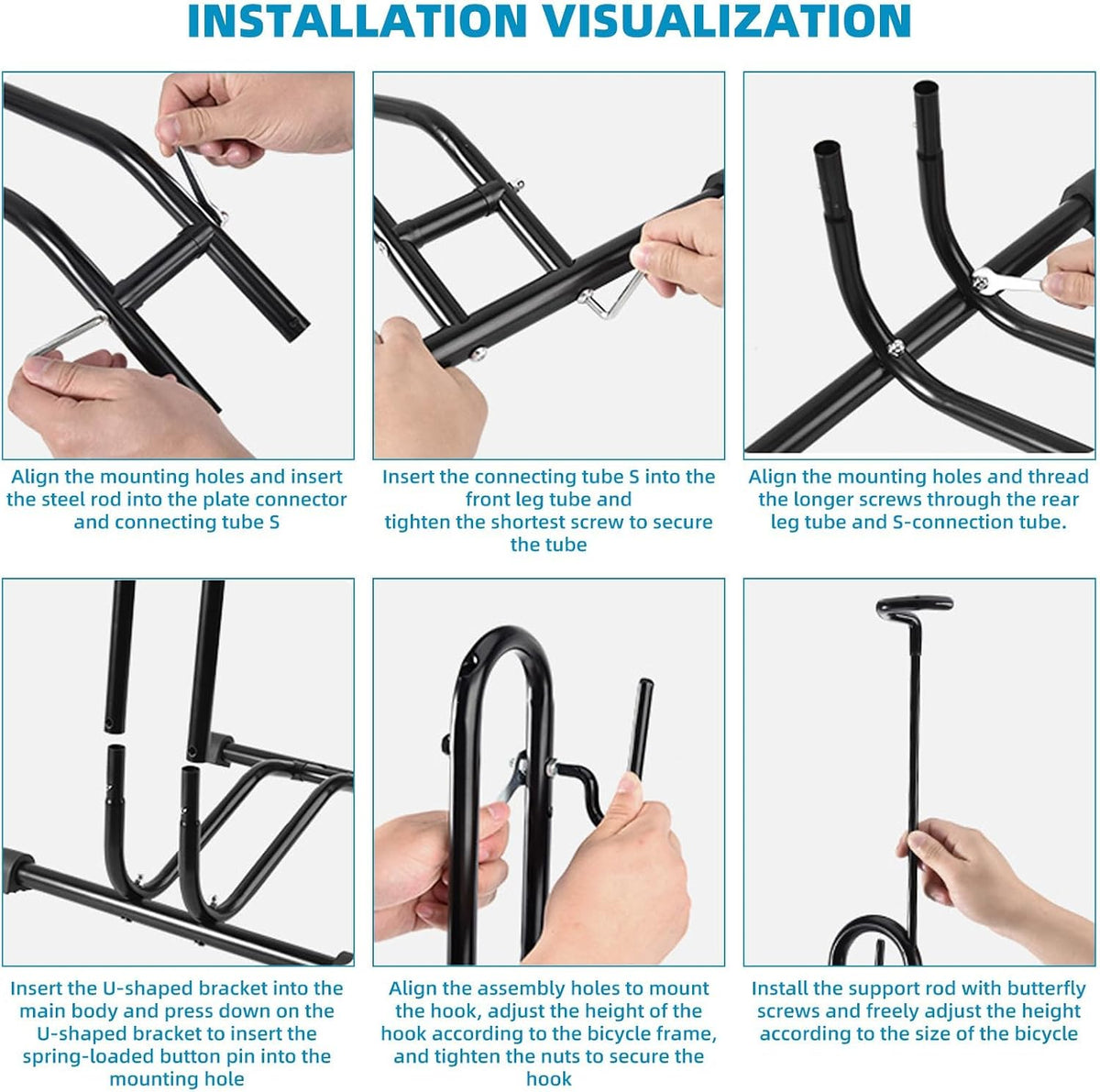 INSTALLATION VISUALIZATION

Align the mounting holes and insert the steel rod into the plate connector and connecting tube S

Insert the connecting tube S into the front leg tube and tighten the shortest screw to secure the tube

Align the mounting holes and thread the longer screws through the rear leg tube and S-connection tube.

Insert the U-shaped bracket into the main body and press down on the U-shaped bracket to insert the spring-loaded button pin into the mounting hole

Align the assembly holes to mount the hook, adjust the height of the hook according to the bicycle frame, and tighten the nuts to secure the hook

Install the support rod with butterfly screws and freely adjust the height according to the size of the bicycle