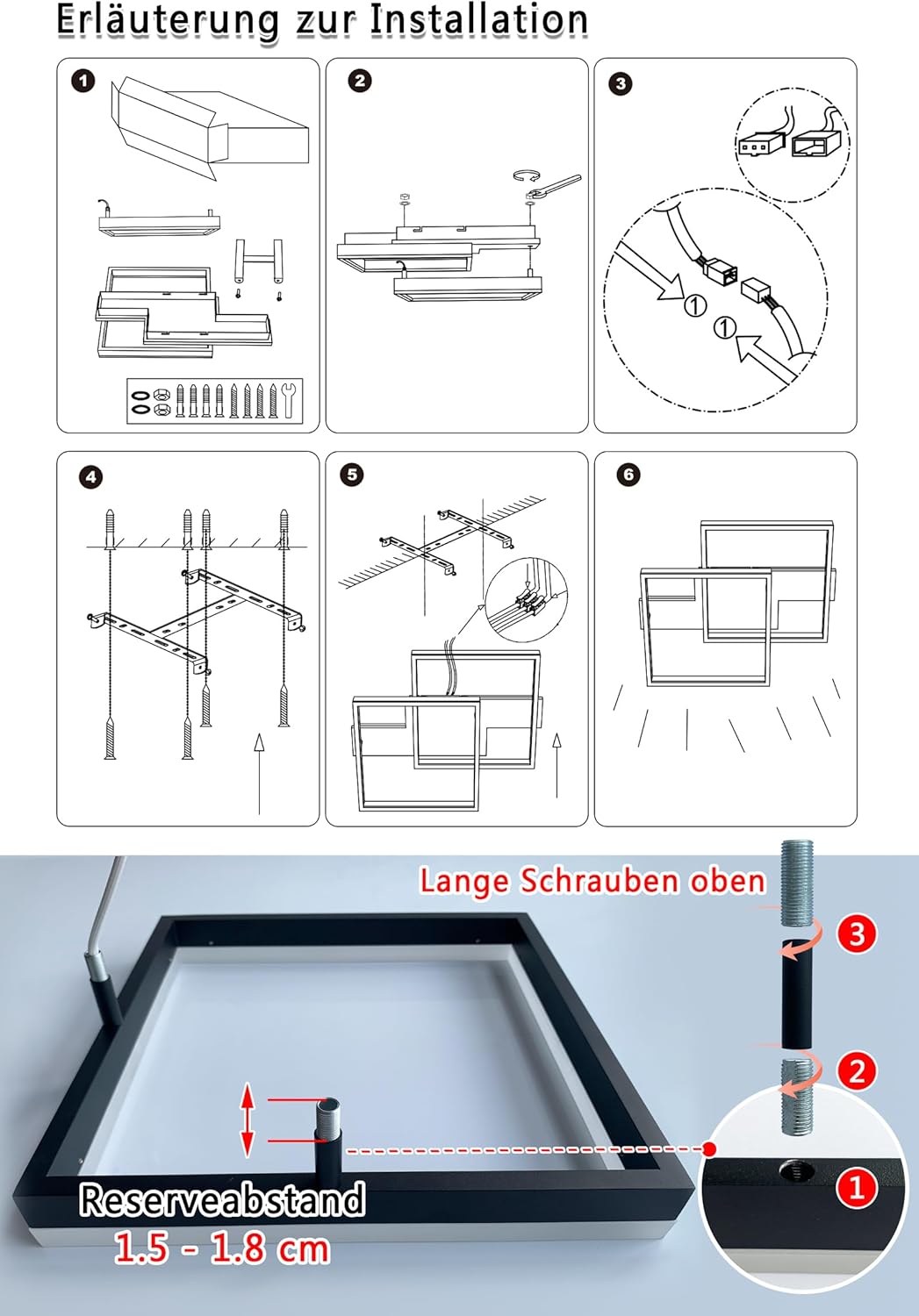 Erläuterung zur Installation

1

2

3

①

①

4

5

6

Lange Schrauben oben

3

2

1

Reserveabstand
1.5 - 1.8 cm