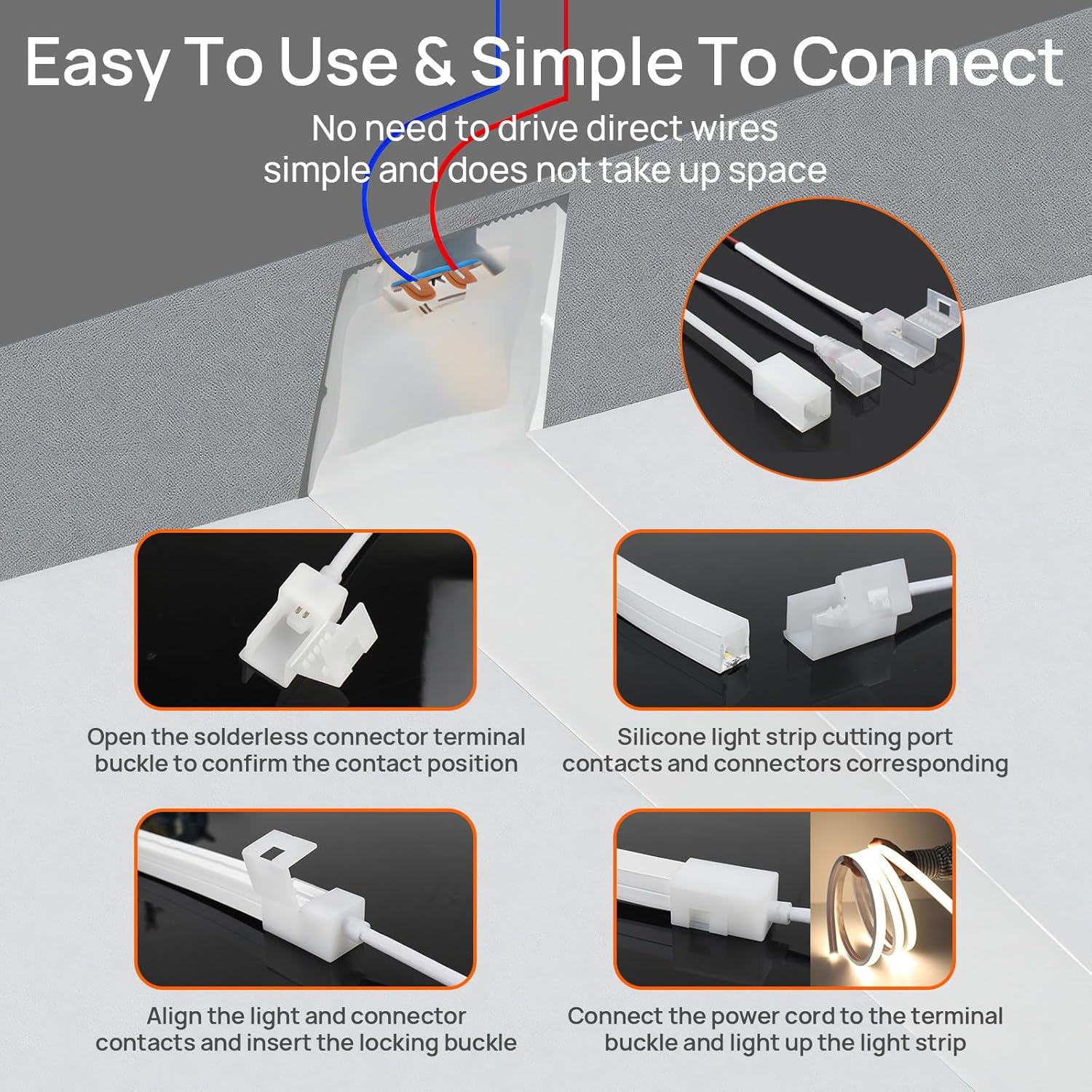 Easy To Use & Simple To Connect

No need to drive direct wires
simple and does not take up space

Open the solderless connector terminal buckle to confirm the contact position

Silicone light strip cutting port contacts and connectors corresponding

Align the light and connector contacts and insert the locking buckle

Connect the power cord to the terminal buckle and light up the light strip