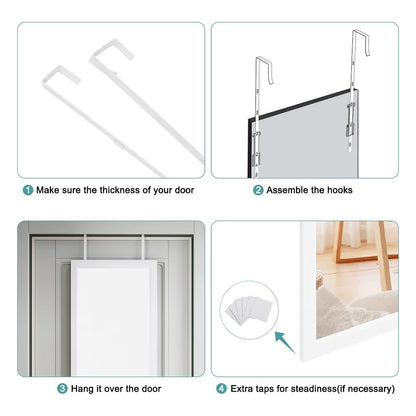 1 Make sure the thickness of your door

2 Assemble the hooks

3 Hang it over the door

4 Extra taps for steadiness(if necessary)