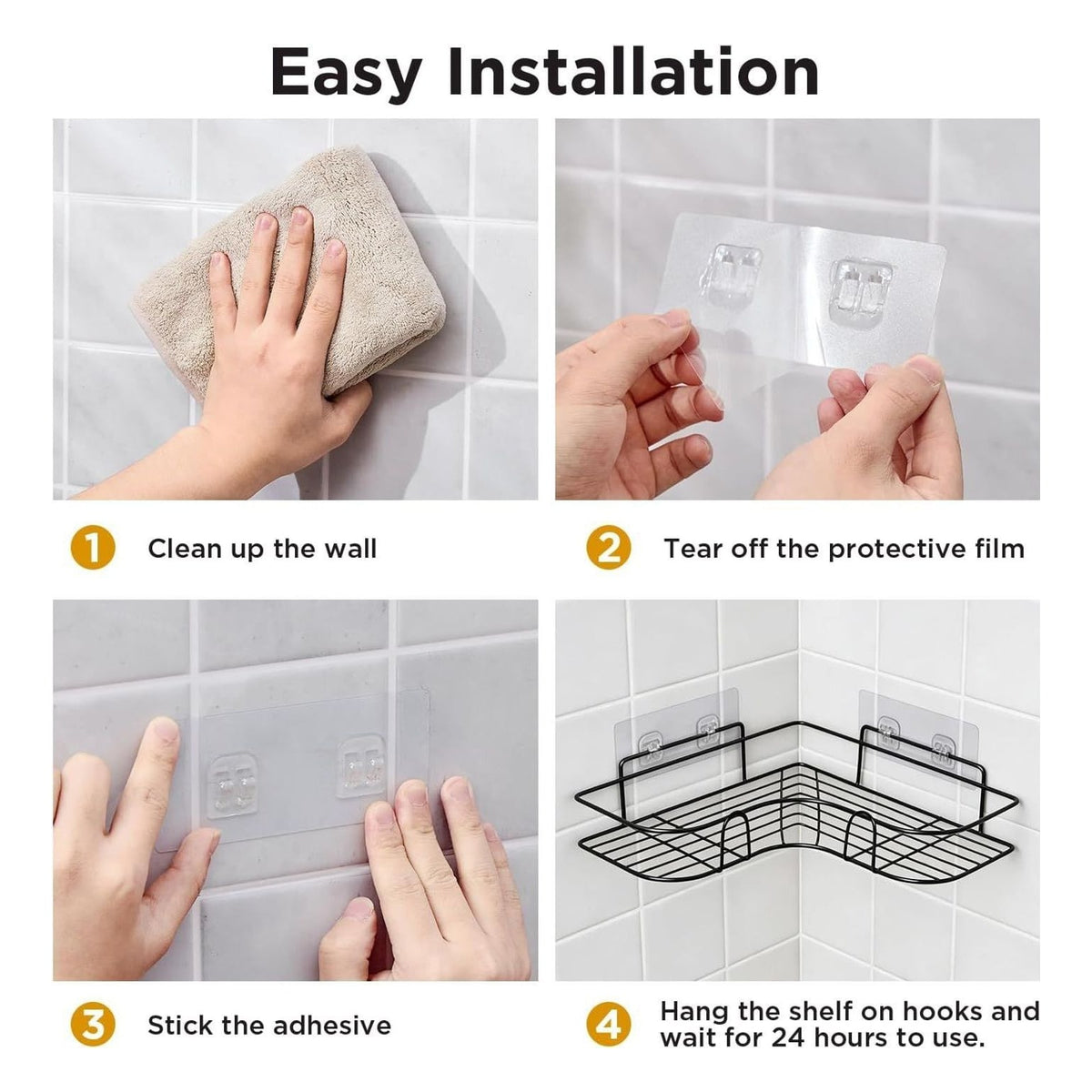 Easy Installation

1 Clean up the wall

2 Tear off the protective film

3 Stick the adhesive

4 Hang the shelf on hooks and wait for 24 hours to use.